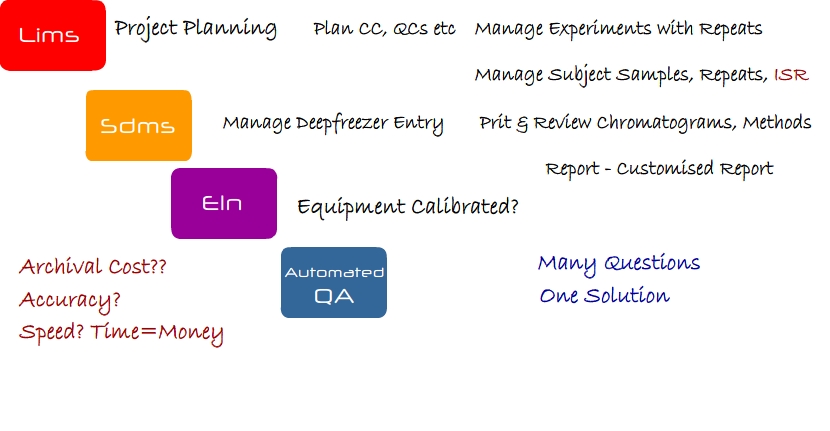 Lims

Project Planning

Plan CC, QCs etc

Manage Experiments with Repeats

Manage Subject Samples, Repeats, ISR

Sdms

Manage Deepfreezer Entry

Prit & Review Chromatograms, Methods

Report - Customised Report

Eln

Equipment Calibrated?

Archival Cost??
Accuracy?
Speed? Time=Money

Automated
QA

Many Questions
One Solution